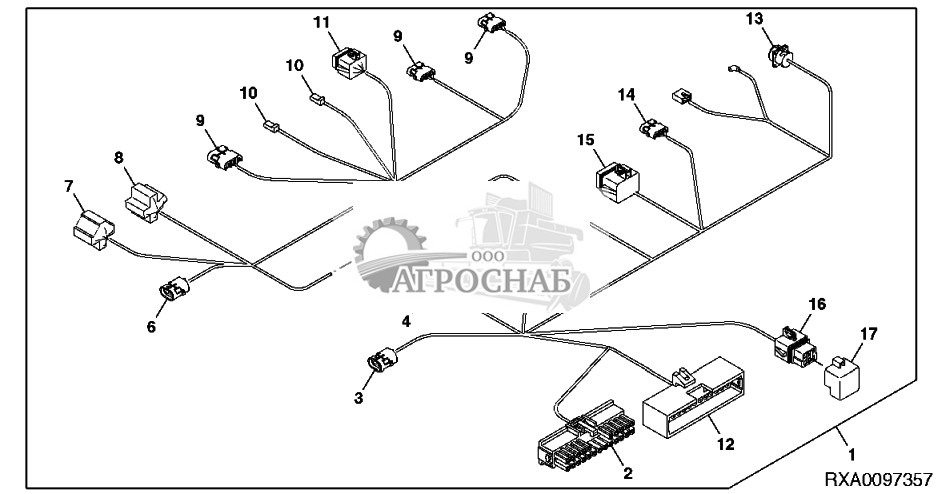 11
9
9
13
10
10
14
9
15
8
7
ООО
АГРОСНАБ
6
4
16
17
3
12
2
1
RXA0097357